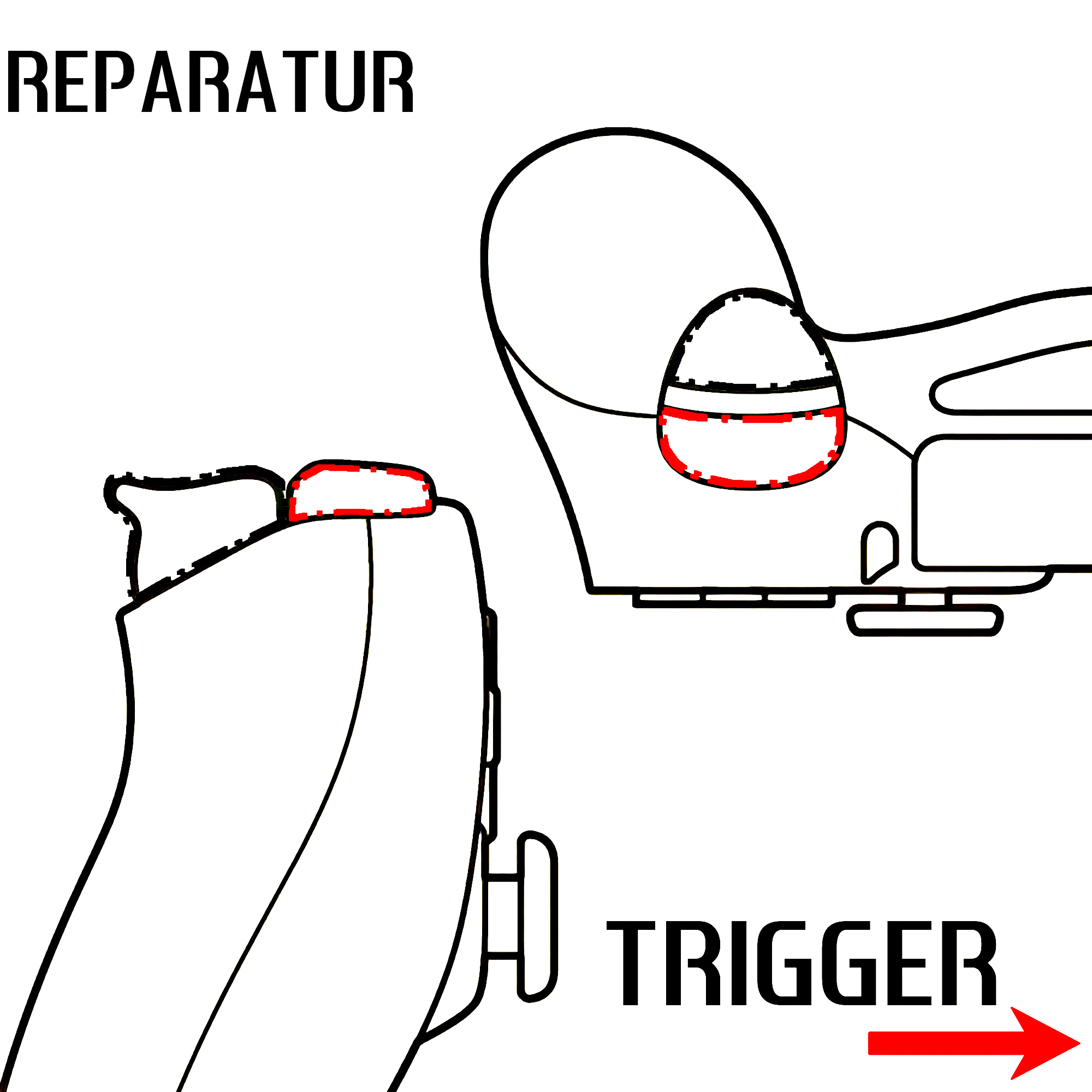 REPARATUR

TRIGGER